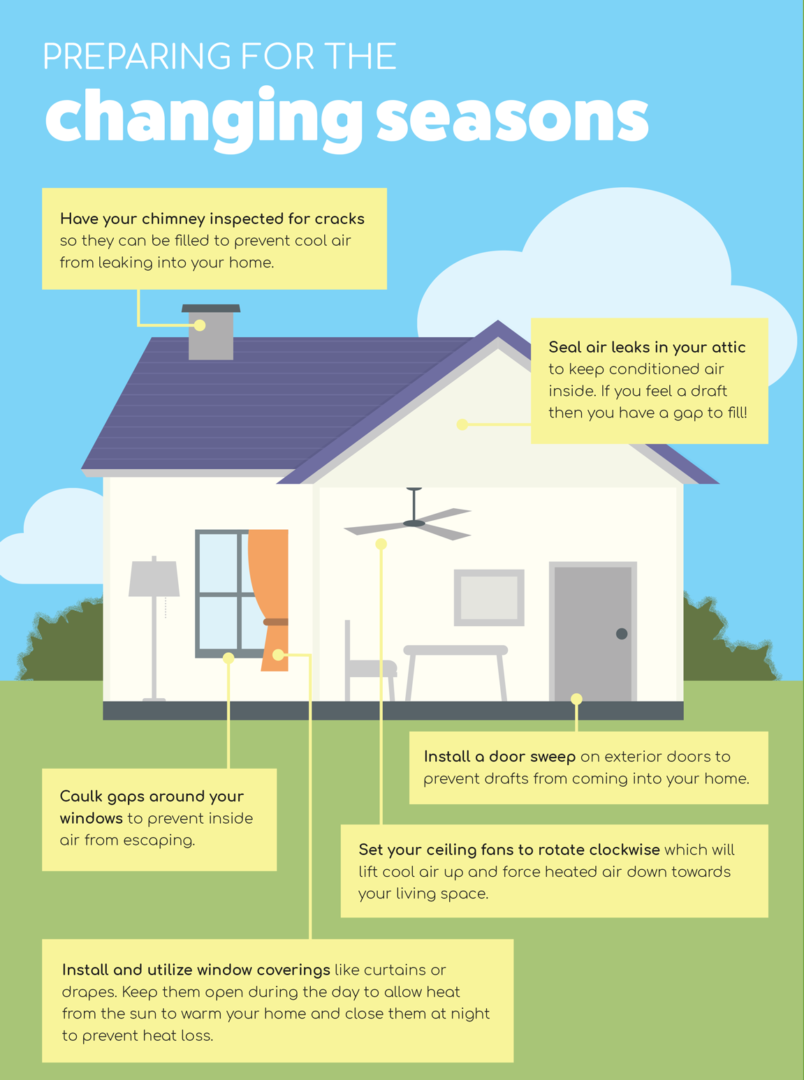 PREPARING FOR THE
changing seasons

Have your chimney inspected for cracks so they can be filled to prevent cool air from leaking into your home.

Seal air leaks in your attic to keep conditioned air inside. If you feel a draft then you have a gap to fill!

Install a door sweep on exterior doors to prevent drafts from coming into your home.

Caulk gaps around your windows to prevent inside air from escaping.

Set your ceiling fans to rotate clockwise which will lift cool air up and force heated air down towards your living space.

Install and utilize window coverings like curtains or drapes. Keep them open during the day to allow heat from the sun to warm your home and close them at night to prevent heat loss.